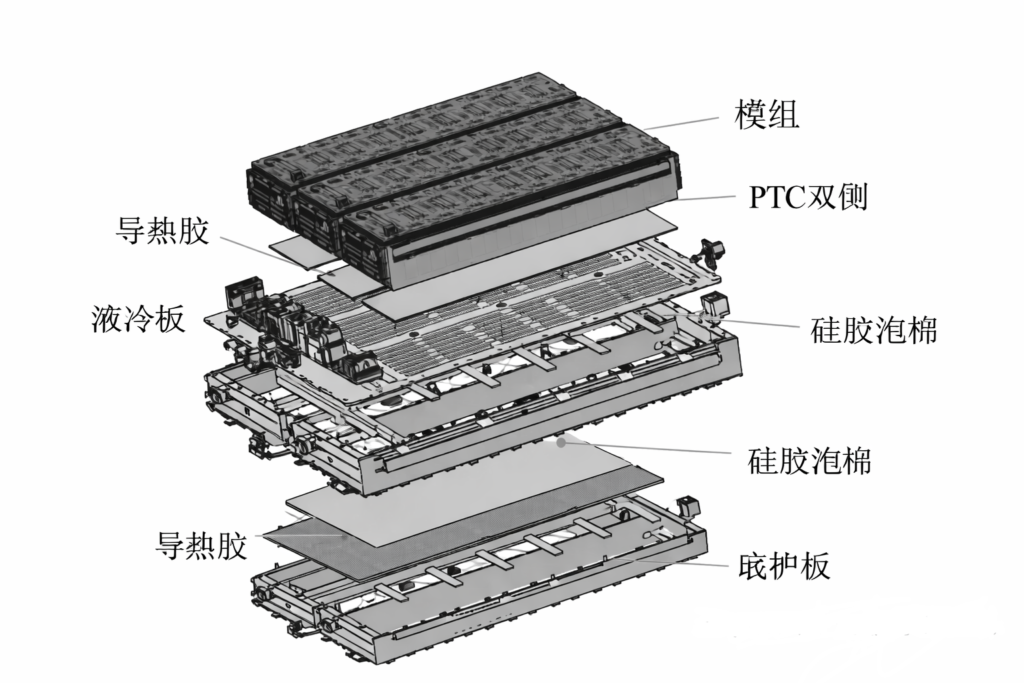 模组

PTC双侧

导热胶

液冷板

硅胶泡棉

硅胶泡棉

导热胶

底护板